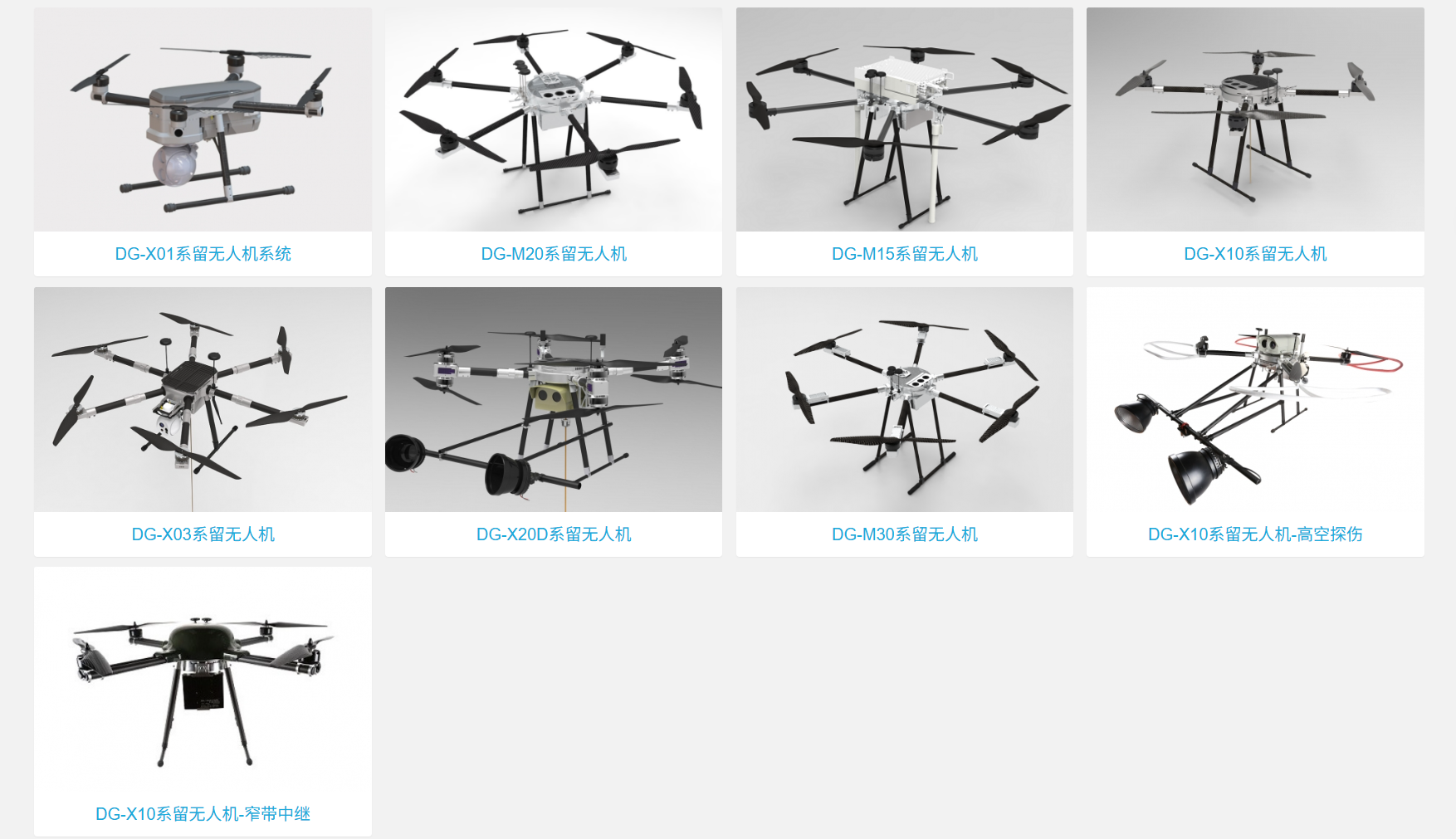 DG-X01系留无人机系统

DG-M20系留无人机

DG-M15系留无人机

DG-X10系留无人机

DG-X03系留无人机

DG-X20D系留无人机

DG-M30系留无人机

DG-X10系留无人机-高空探伤

DG-X10系留无人机-窄带中继